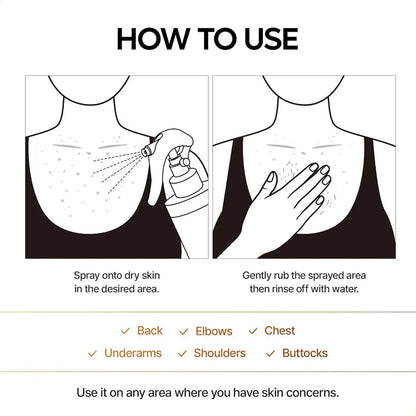 HOW TO USE

Spray onto dry skin in the desired area.

Gently rub the sprayed area then rinse off with water.

✓ Back ✓ Elbows ✓ Chest
✓ Underarms ✓ Shoulders ✓ Buttocks

Use it on any area where you have skin concerns.